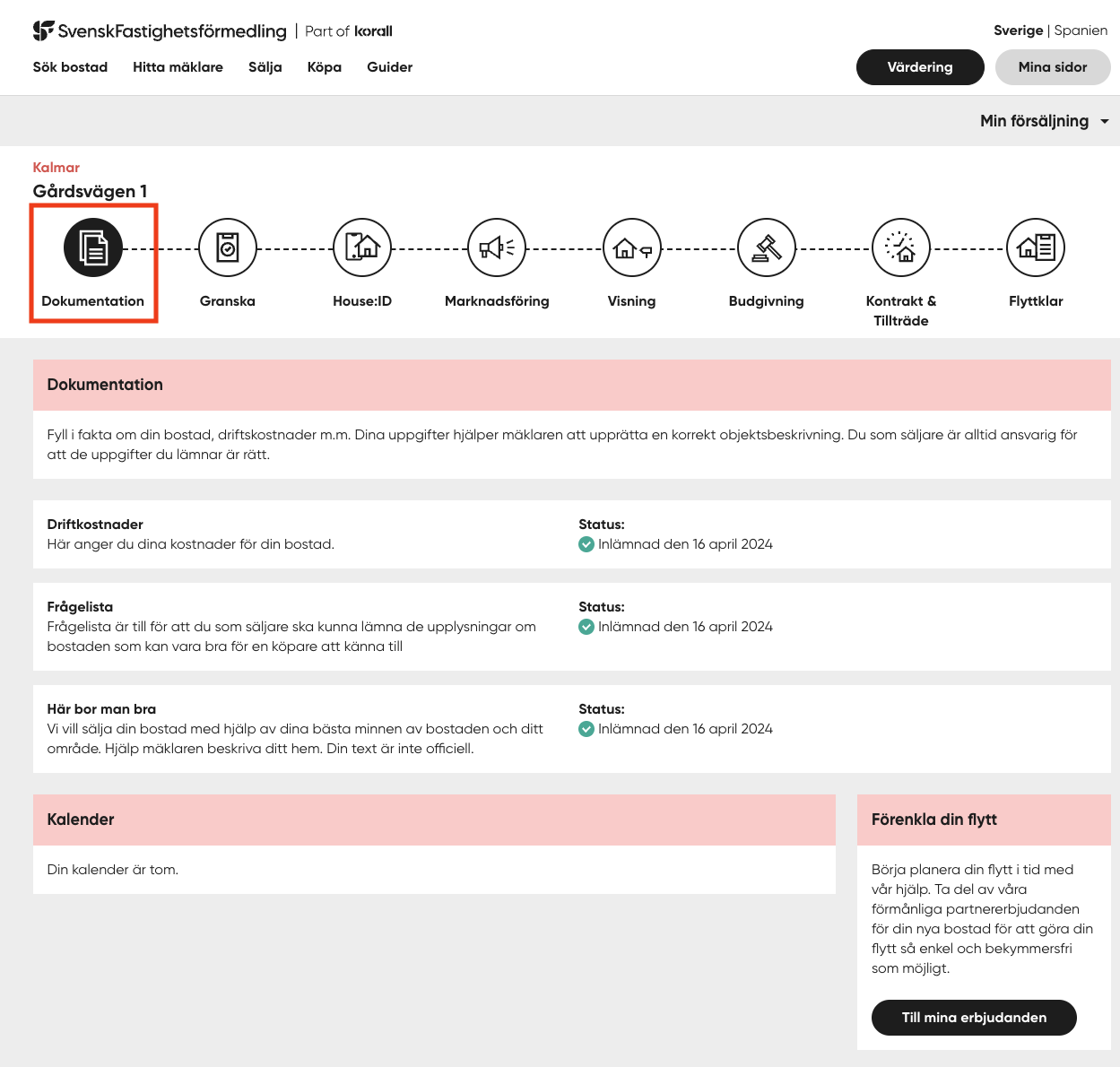 SvenskFastighetsförmedling | Part of korall

Sverige | Spanien

Sök bostad Hitta mäklare Sälja Köpa Guider

Värdering Mina sidor

Min försäljning

Kalmar
Gårdsvägen 1

Dokumentation Granska House:ID Marknadsföring Visning Budgivning Kontrakt & Tillträde Flyttklar

Dokumentation

Fyll i fakta om din bostad, driftskostnader m.m. Dina uppgifter hjälper mäklaren att upprätta en korrekt objektsbeskrivning. Du som säljare är alltid ansvarig för att de uppgifter du lämnar är rätt.

Driftkostnader
Här anger du dina kostnader för din bostad.

Status:
Inlämnad den 16 april 2024

Frågelista
Frågelista är till för att du som säljare ska kunna lämna de upplysningar om bostaden som kan vara bra för en köpare att känna till

Status:
Inlämnad den 16 april 2024

Här bor man bra
Vi vill sälja din bostad med hjälp av dina bästa minnen av bostaden och ditt område. Hjälp mäklaren beskriva ditt hem. Din text är inte officiell.

Status:
Inlämnad den 16 april 2024

Kalender

Din kalender är tom.

Förenkla din flytt

Börja planera din flytt i tid med vår hjälp. Ta del av våra förmånliga partnererbjudanden för din nya bostad för att göra din flytt så enkel och bekymmersfri som möjligt.

Till mina erbjudanden